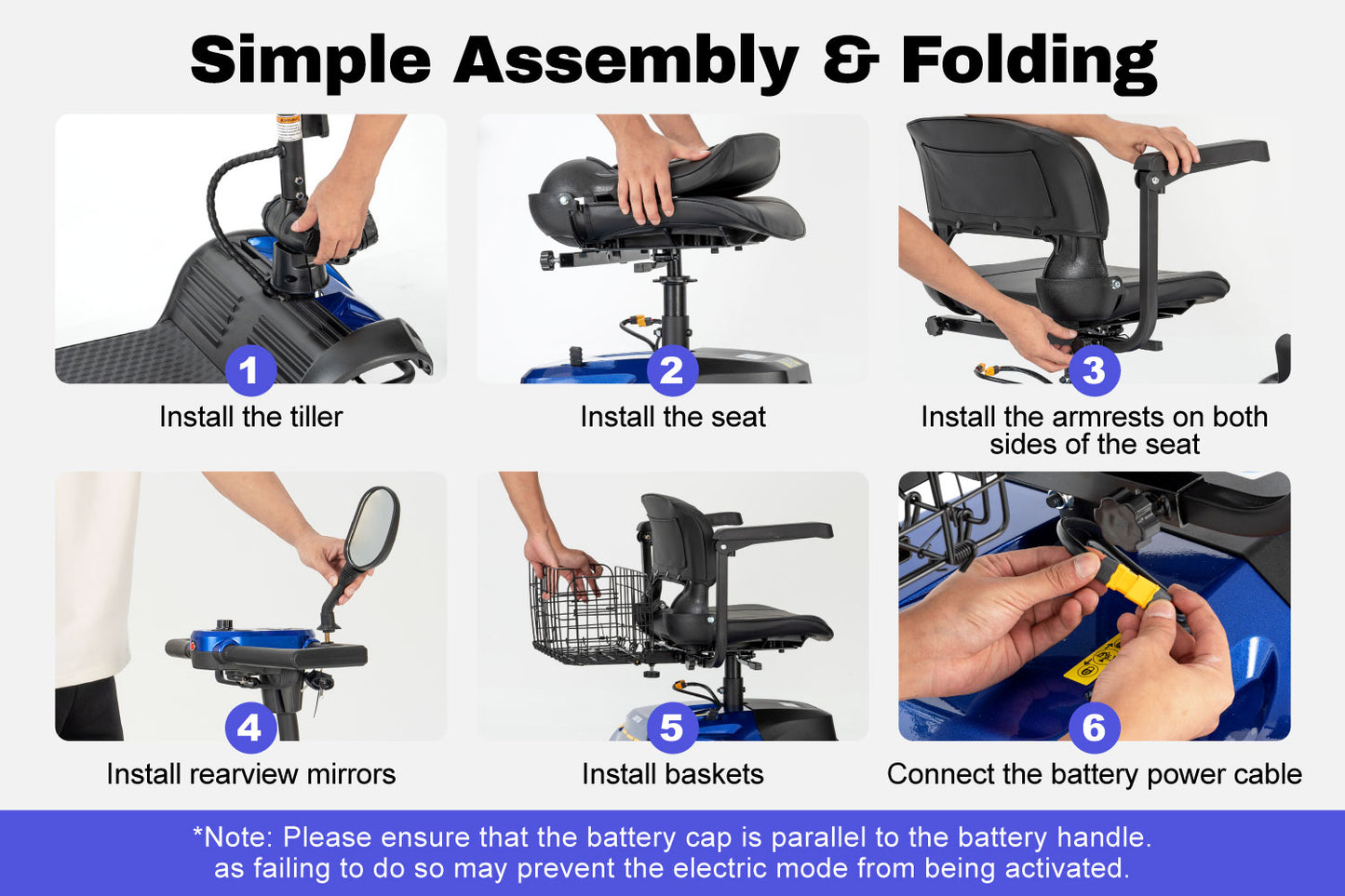 Simple Assembly & Folding

1
Install the tiller

2
Install the seat

3
Install the armrests on both sides of the seat

4
Install rearview mirrors

5
Install baskets

6
Connect the battery power cable

*Note: Please ensure that the battery cap is parallel to the battery handle. as failing to do so may prevent the electric mode from being activated.