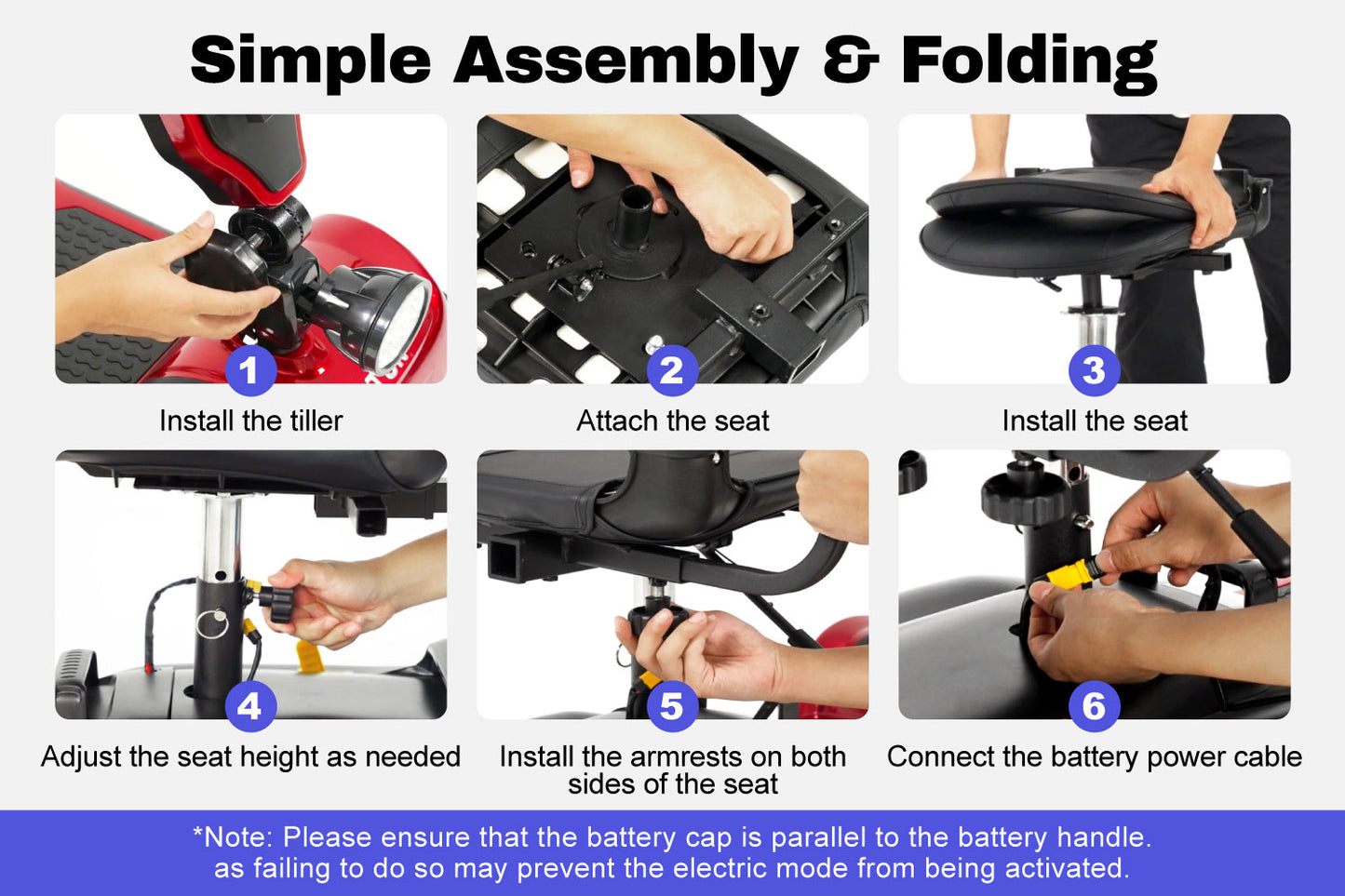 Simple Assembly & Folding

1
Install the tiller

2
Attach the seat

3
Install the seat

4
Adjust the seat height as needed

5
Install the armrests on both sides of the seat

6
Connect the battery power cable

*Note: Please ensure that the battery cap is parallel to the battery handle. as failing to do so may prevent the electric mode from being activated.